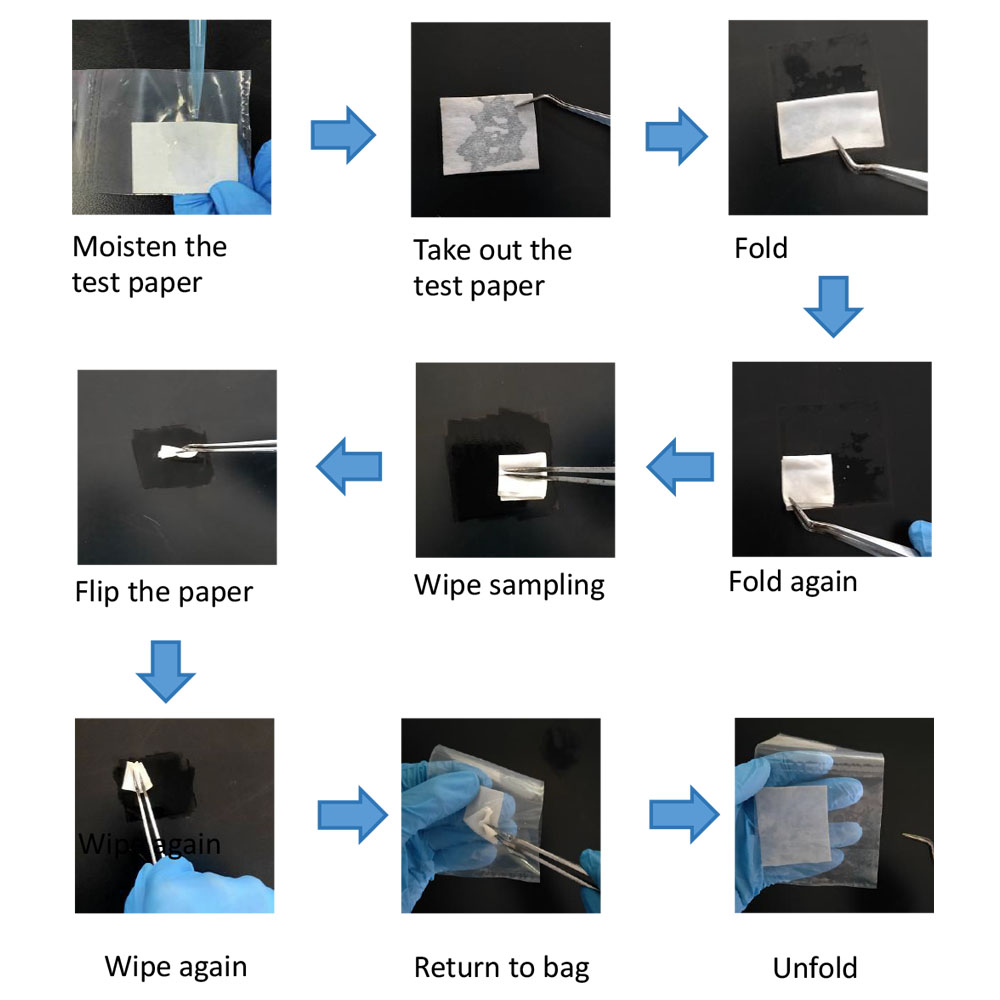 Moisten the test paper

Take out the test paper

Fold

Fold again

Wipe sampling

Flip the paper

Wipe again

Wipe again

Return to bag

Unfold