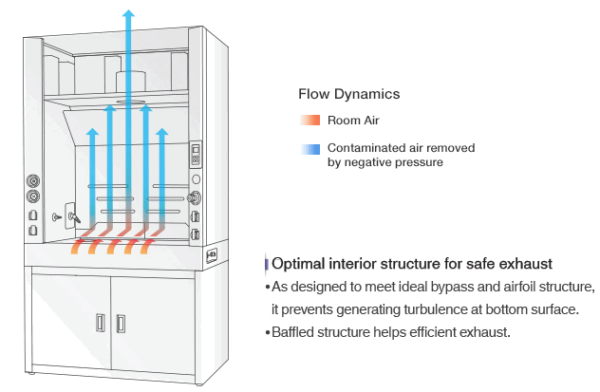 Flow Dynamics

Room Air

Contaminated air removed by negative pressure

Optimal interior structure for safe exhaust

• As designed to meet ideal bypass and airfoil structure, it prevents generating turbulence at bottom surface.

• Baffled structure helps efficient exhaust.